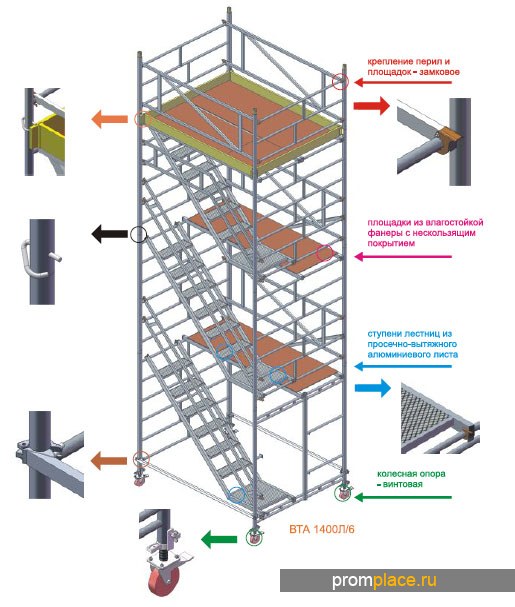 крепление перил и площадок - замковое

площадки из влагостойкой фанеры с нескользящим покрытием

ступени лестниц из просечно-вытяжного алюминиевого листа

колесная опора - винтовая

ВТА 1400Л/6

promplace.ru